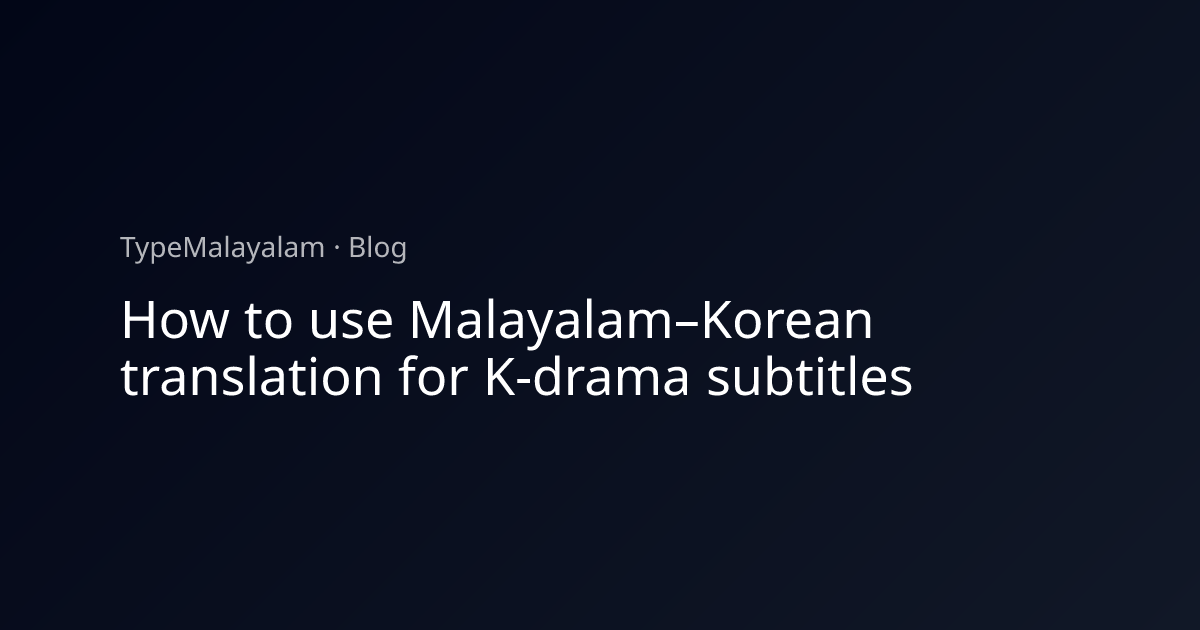 TypeMalayalam · Blog

How to use Malayalam–Korean translation for K-drama subtitles